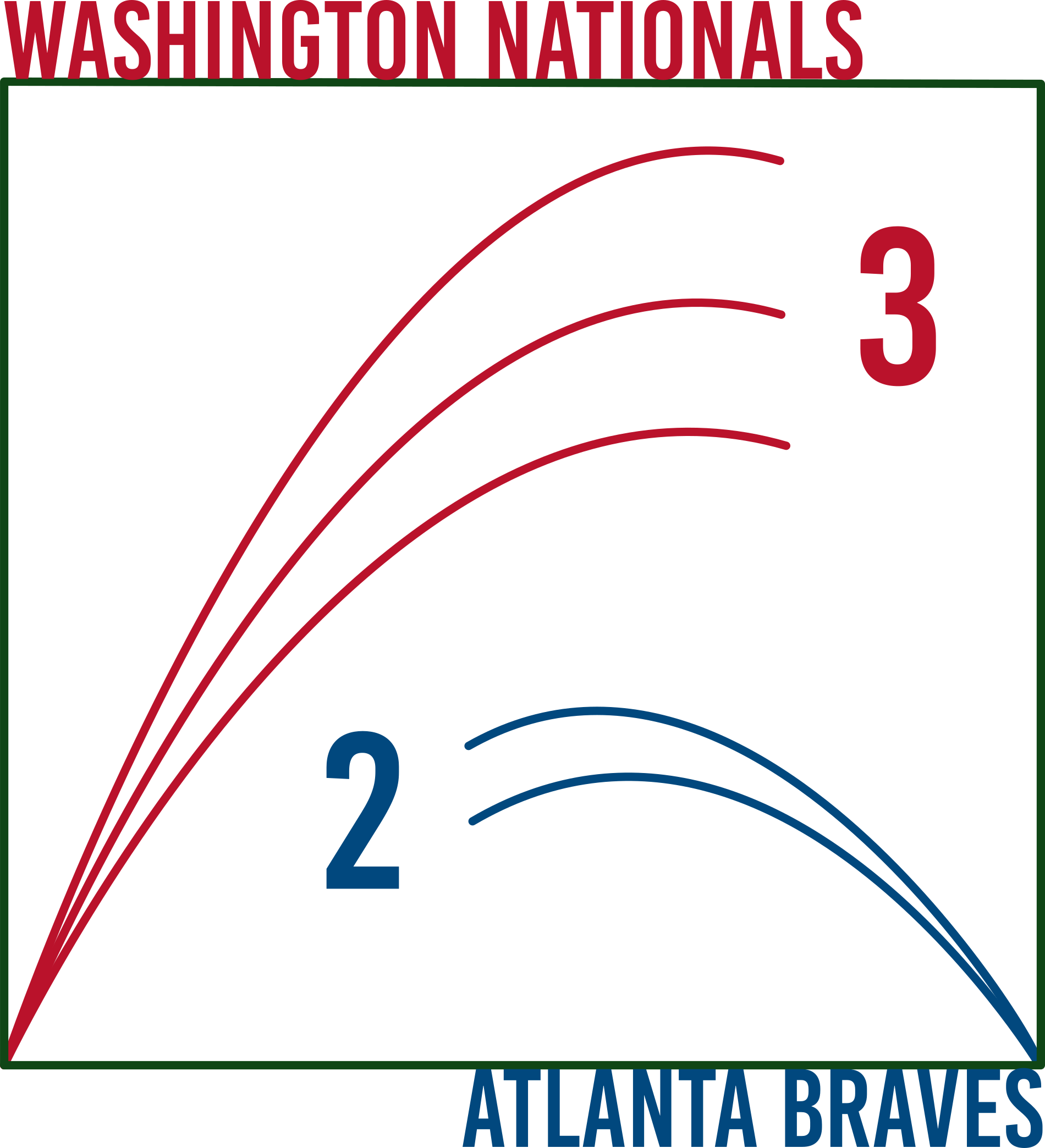 WASHINGTON NATIONALS

3

2

ATLANTA BRAVES